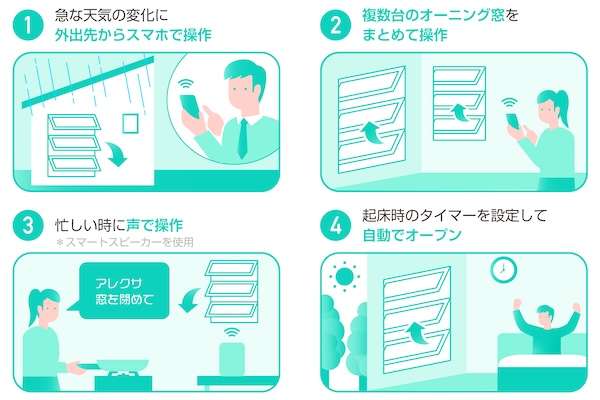 1 急な天気の変化に
外出先からスマホで操作

2 複数台のオーニング窓を
まとめて操作

3 忙しい時に声で操作
＊スマートスピーカーを使用

アレクサ
窓を閉めて

4 起床時のタイマーを設定して
自動でオープン