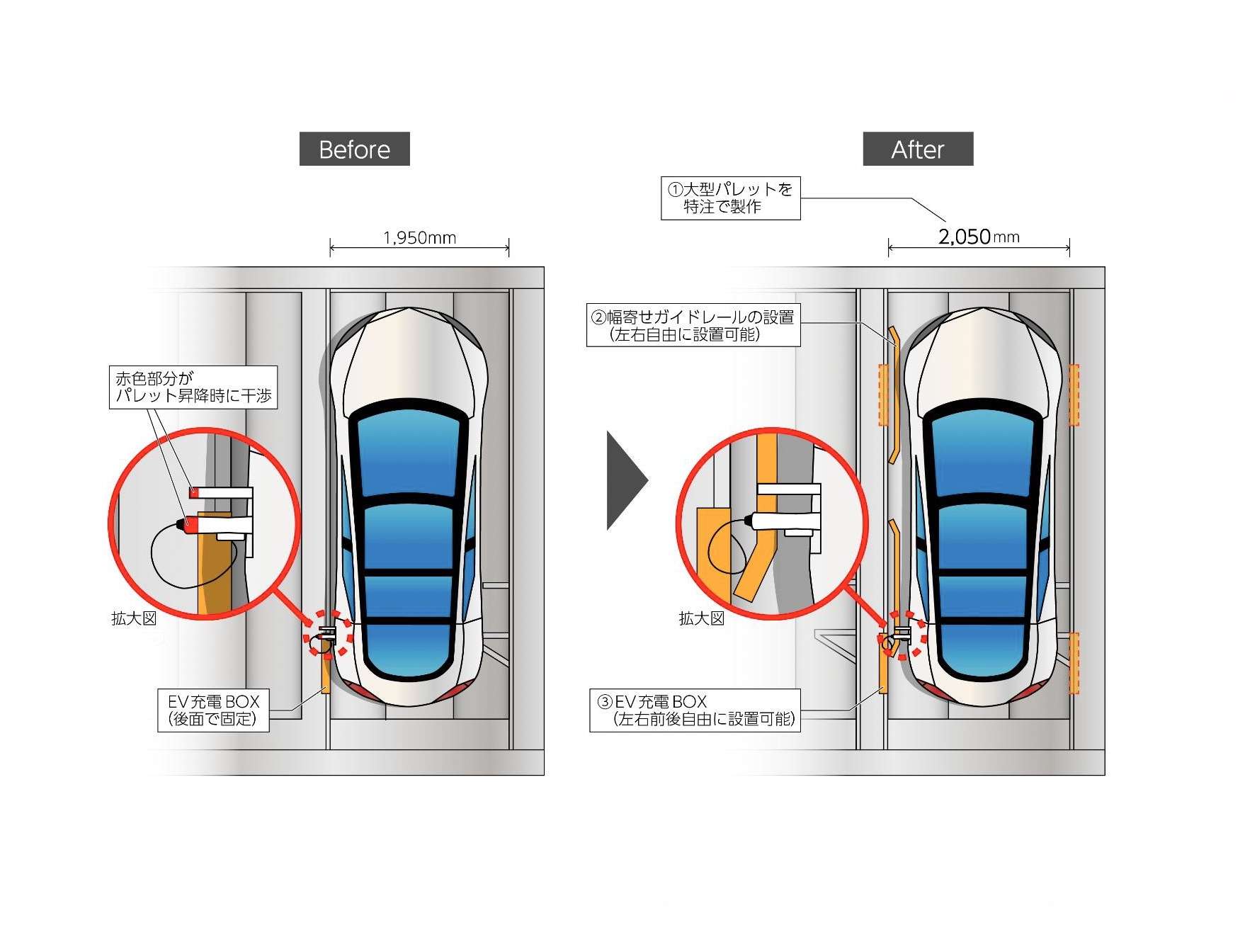 Before

1,950mm

赤色部分が
パレット昇降時に干渉

拡大図

EV充電 BOX
（後面で固定）

After

①大型パレットを
特注で製作

2,050mm

②幅寄せガイドレールの設置
（左右自由に設置可能）

拡大図

③EV充電 BOX
（左右前後自由に設置可能）