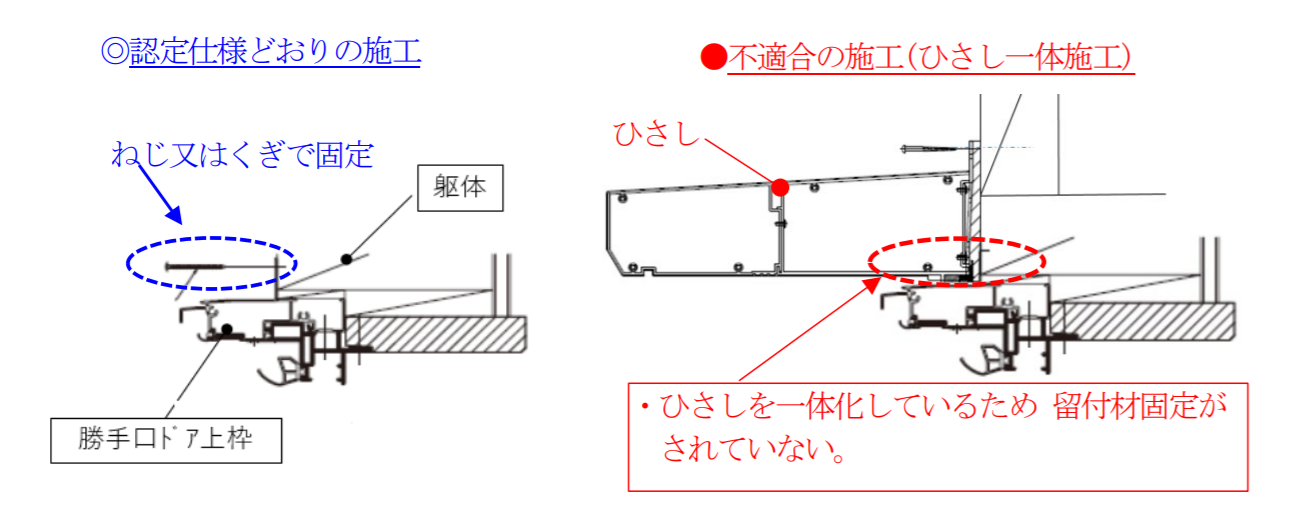 ◎認定仕様どおりの施工

ねじ又はくぎで固定

躯体

勝手口ドア上枠

●不適合の施工(ひさし一体施工)

ひさし

・ひさしを一体化しているため 留付材固定がされていない。