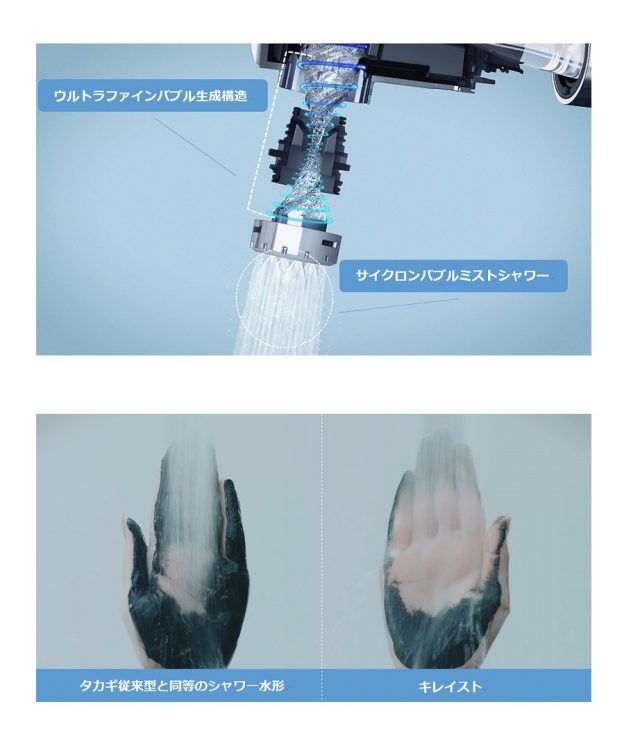 ウルトラファインバブル生成構造

サイクロンバブルミストシャワー

タカギ従来型と同等のシャワー水形

キレイスト