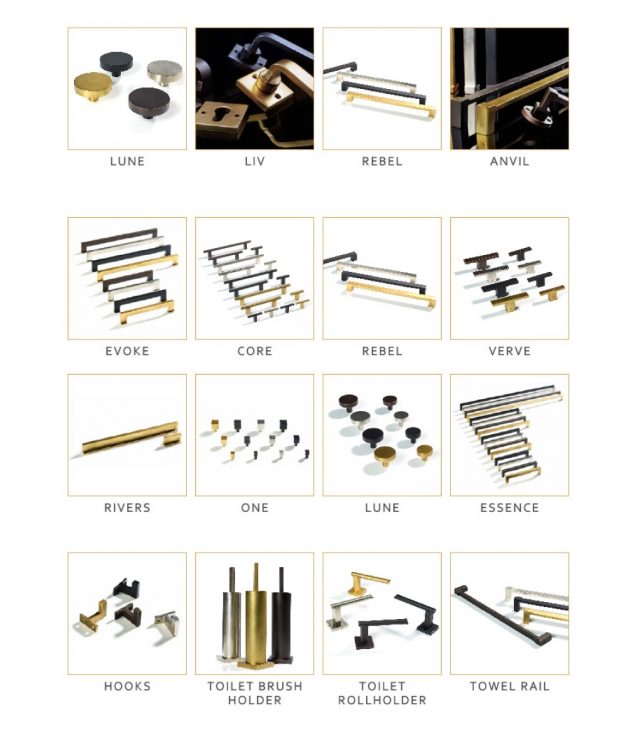 LUNE

LIV

REBEL

ANVIL

EVOKE

CORE

REBEL

VERVE

RIVERS

ONE

LUNE

ESSENCE

HOOKS

TOILET BRUSH HOLDER

TOILET ROLLHOLDER

TOWEL RAIL