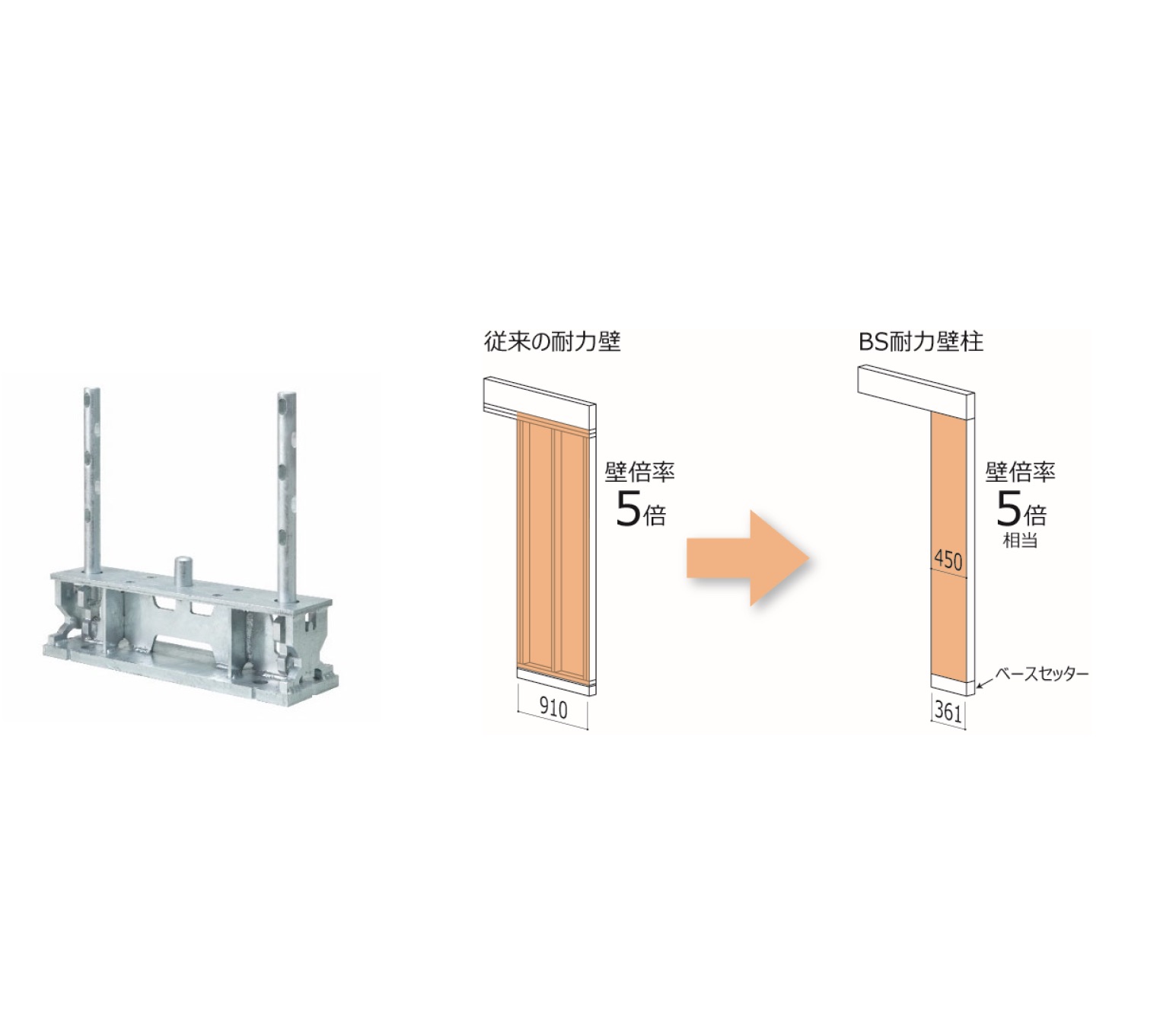 従来の耐力壁

壁倍率
5倍

910

BS耐力壁柱

壁倍率
5倍
相当

450

ベースセッター

361