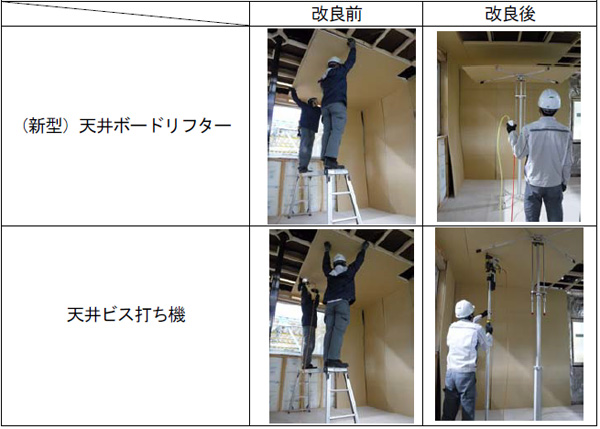 |  | 改良前 | 改良後 |
|---|---|---|
| （新型）天井ボードリフター |  |  |
| 天井ビス打ち機 |  |  |