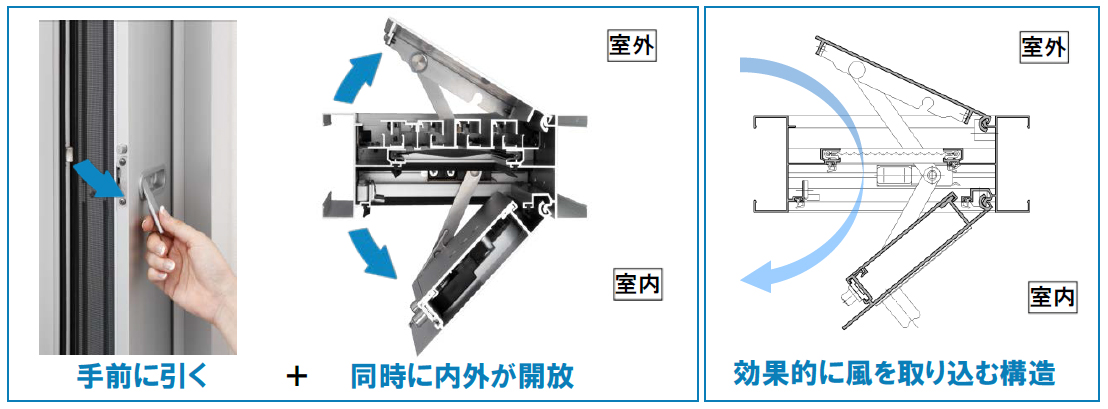 室外

室内

手前に引く ＋ 同時に内外が開放

室外

室内

効果的に風を取り込む構造