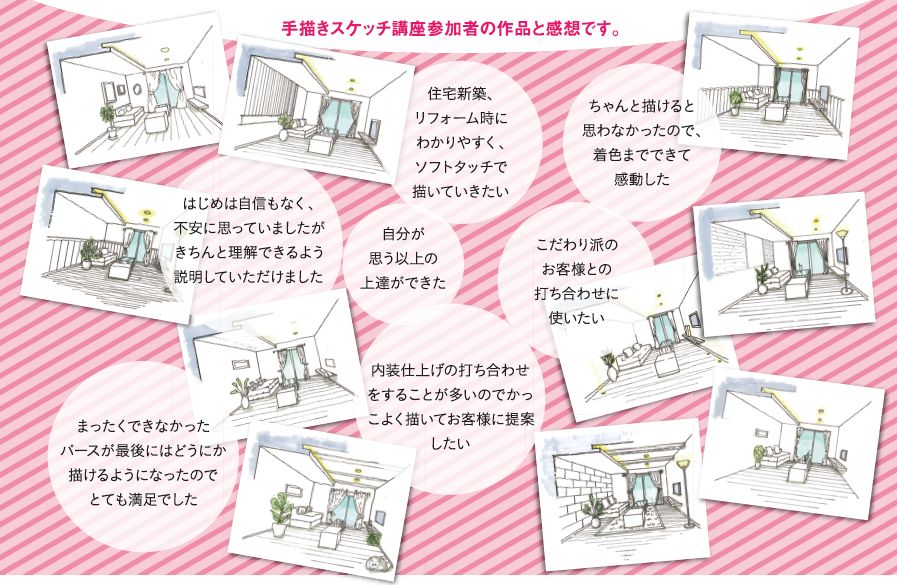 手描きスケッチ講座参加者の作品と感想です。

住宅新築、リフォーム時にわかりやすく、ソフトタッチで描いていきたい

ちゃんと描けると思わなかったので、着色までできて感動した

はじめは自信もなく、不安に思っていましたがきちんと理解できるよう説明していただけました

自分が思う以上の上達ができた

こだわり派のお客様との打ち合わせに使いたい

内装仕上げの打ち合わせをすることが多いのでかっこよく描いてお客様に提案したい

まったくできなかったパースが最後にはどうにか描けるようになったのでとても満足でした