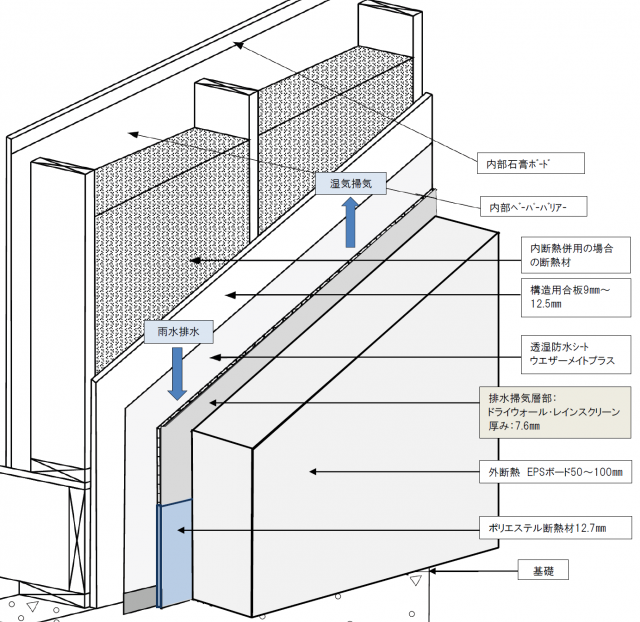 湿気掃気

雨水排水

内部石膏ボード

内部ペーパーバリアー

内断熱併用の場合の断熱材

構造用合板9mm～12.5mm

透湿防水シート ウエザーメイトプラス

排水掃気層部: ドライウォール・レインスクリーン 厚み：7.6mm

外断熱 EPSボード50～100mm

ポリエステル断熱材12.7mm

基礎