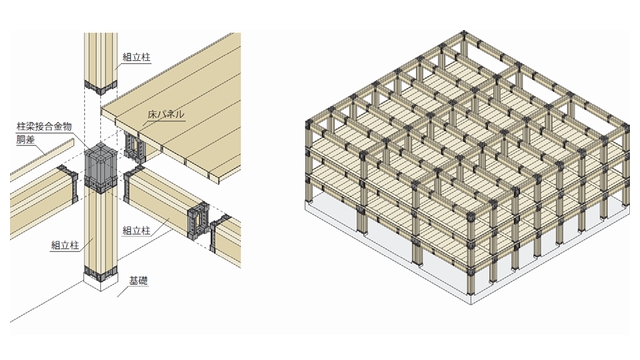 組立柱

床パネル

柱梁接合金物

胴差

組立柱

組立柱

基礎